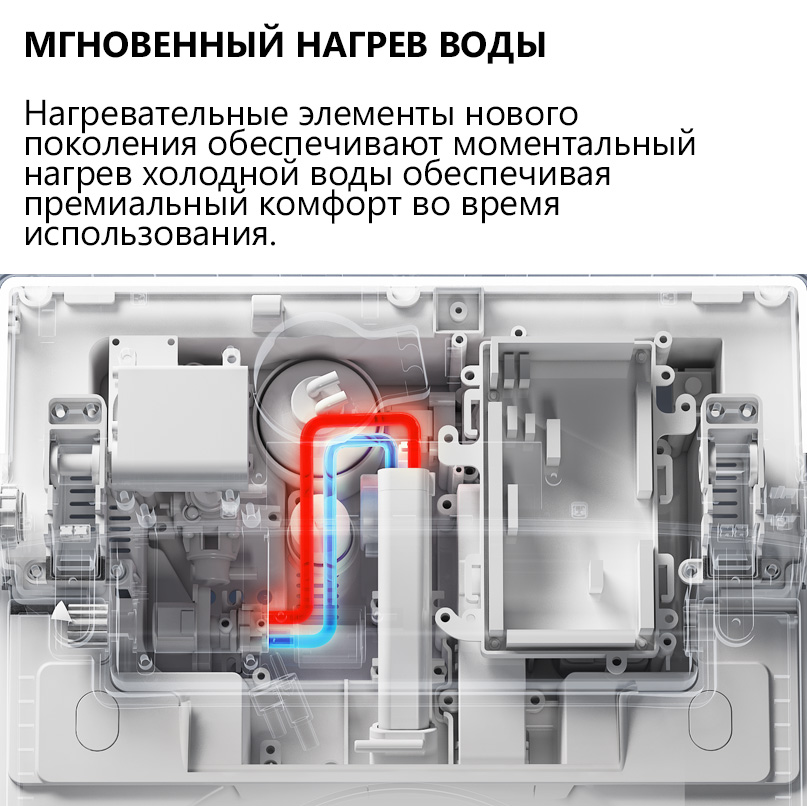 МГНОВЕННЫЙ НАГРЕВ ВОДЫ

Нагревательные элементы нового поколения обеспечивают моментальный нагрев холодной воды обеспечивая премиальный комфорт во время использования.