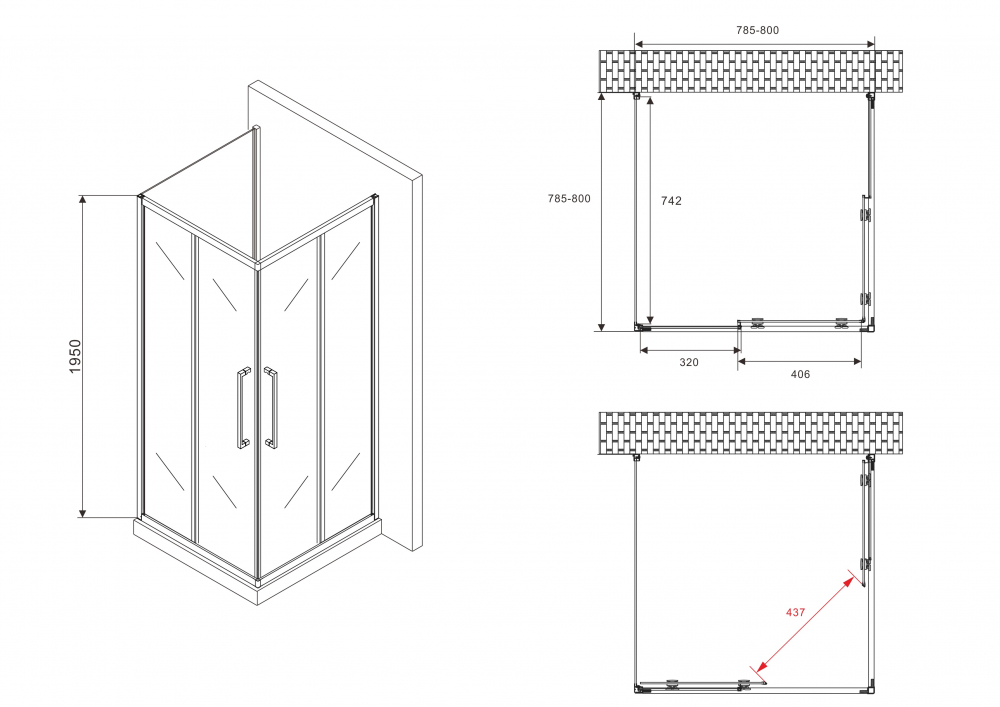 1950

785-800

785-800

742

320

406

437