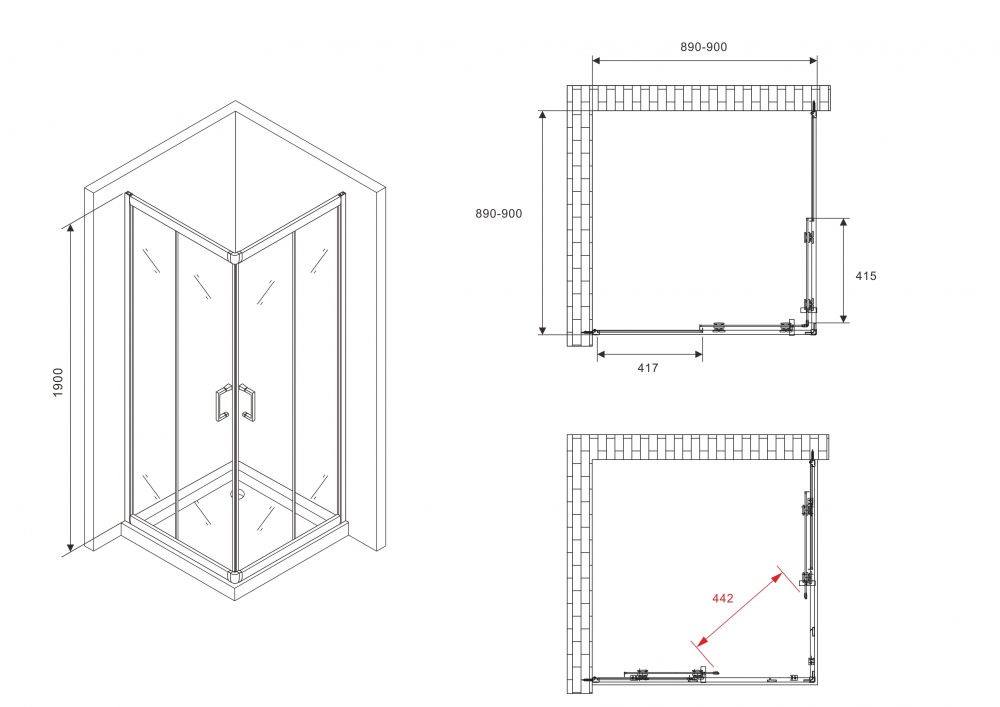 1900

890-900

890-900

415

417

442