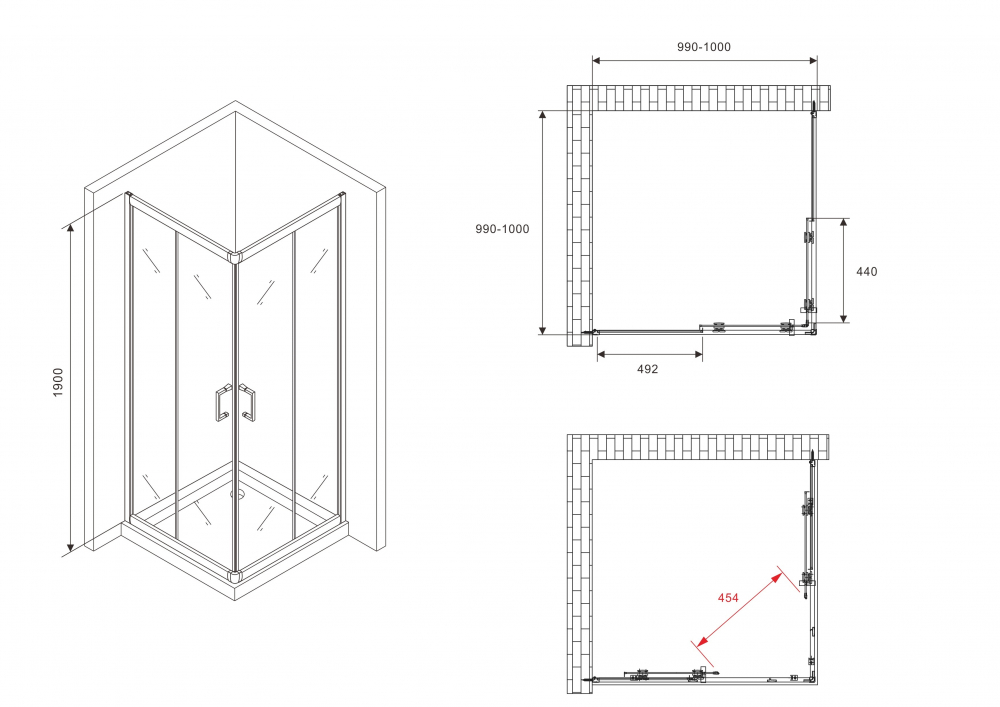 1900

990-1000

990-1000

440

492

454