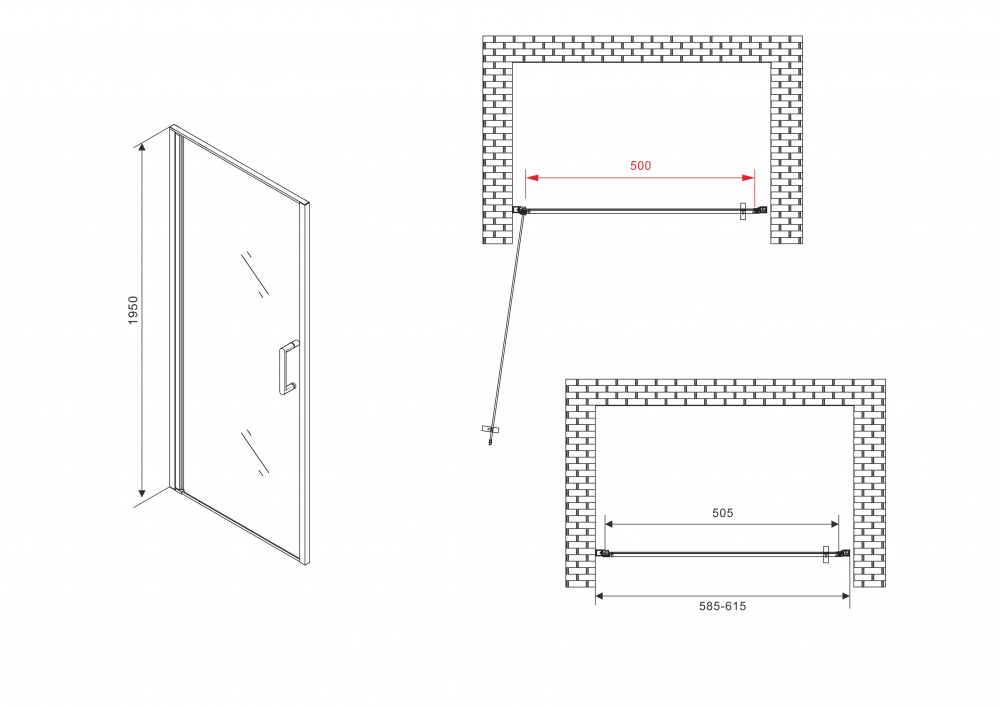 1950

500

505

585-615