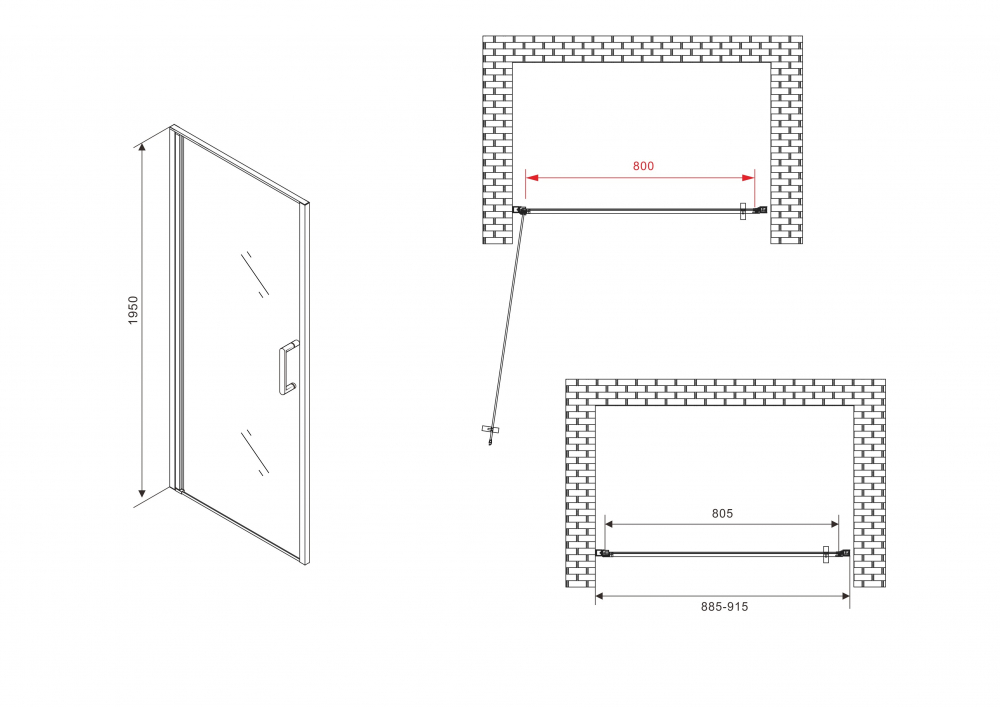 1950

800

805

885-915