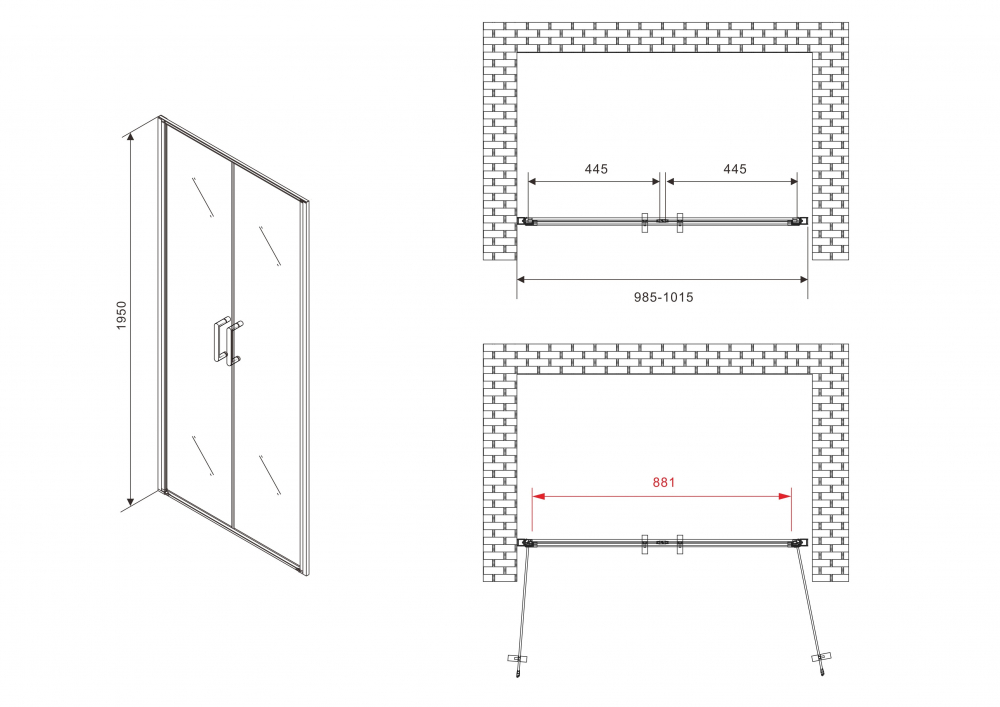 1950

445

445

985-1015

881