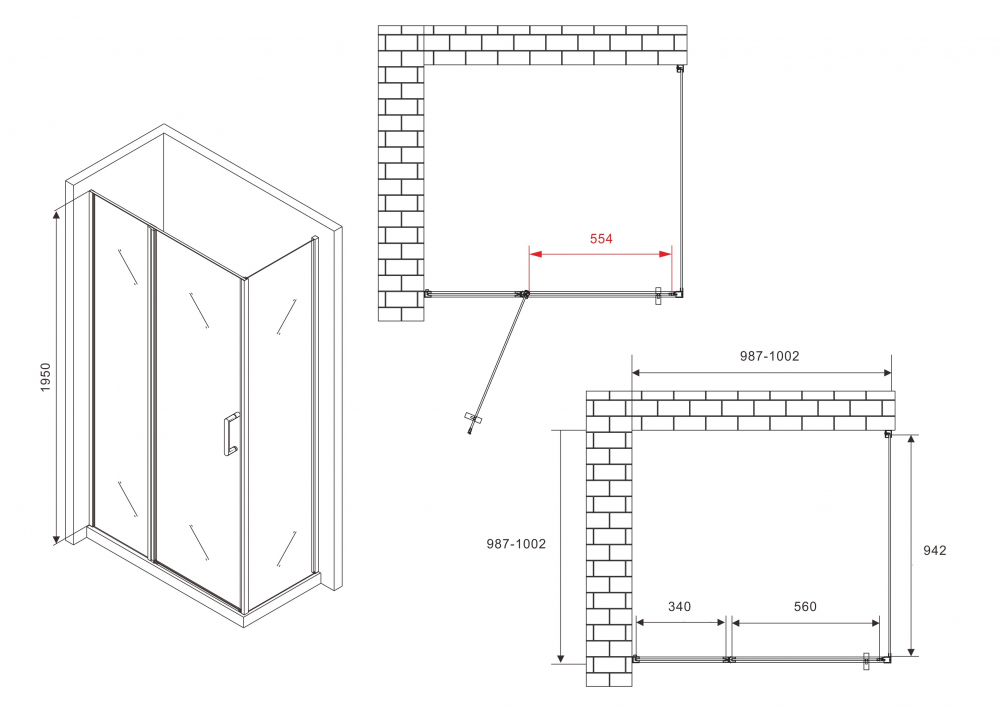 1950

554

987-1002

987-1002

942

340

560