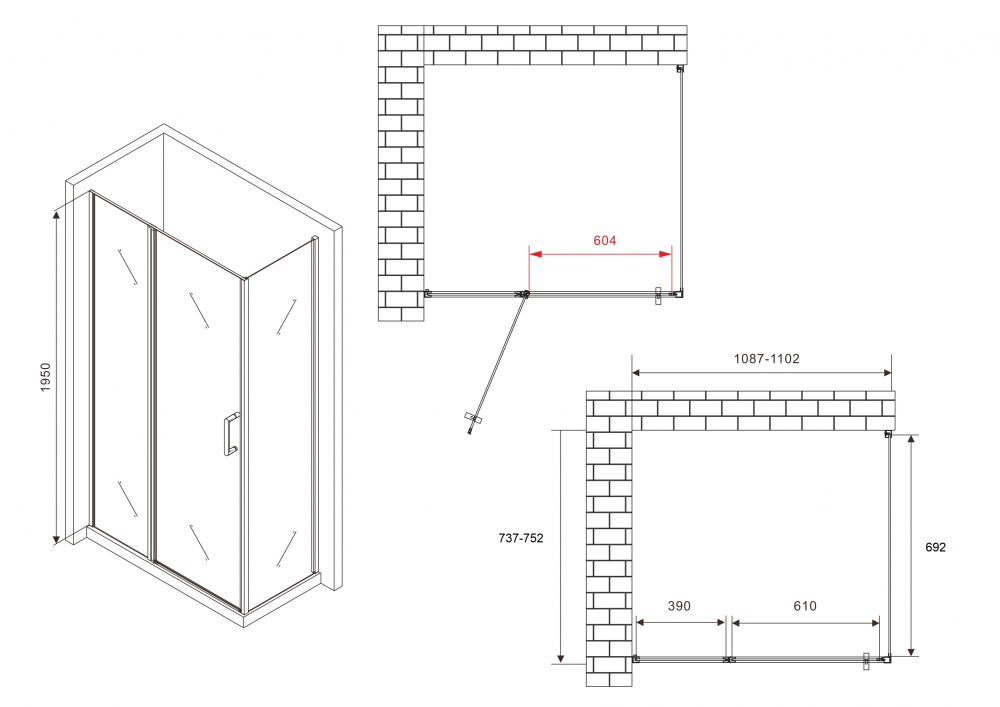 1950

604

1087-1102

737-752

692

390

610