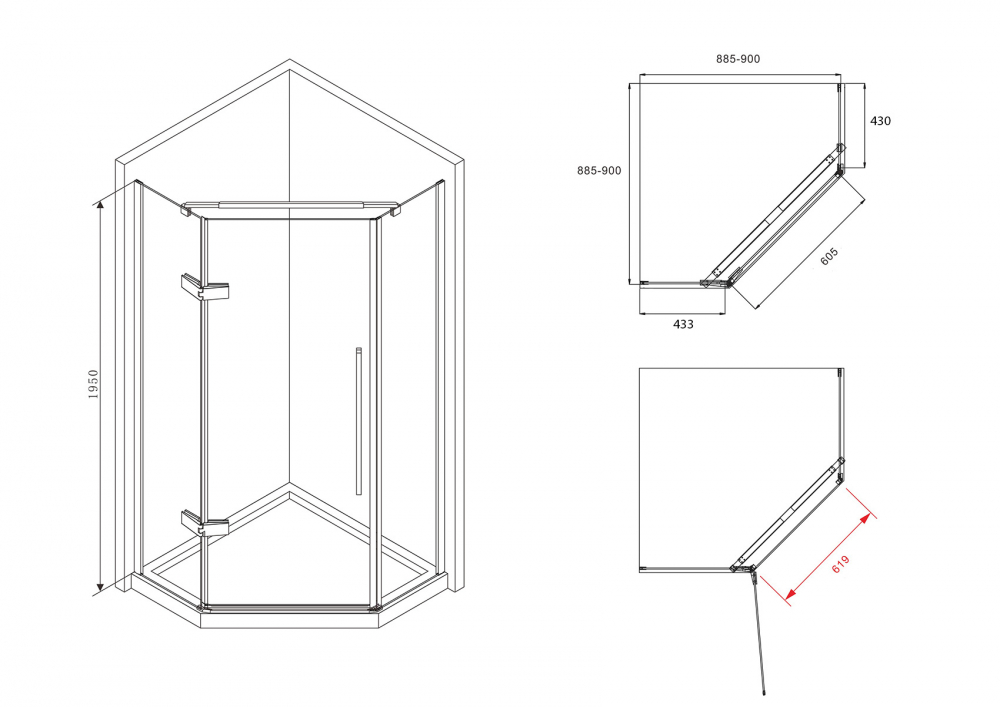 1950

885-900

885-900

430

605

433

619