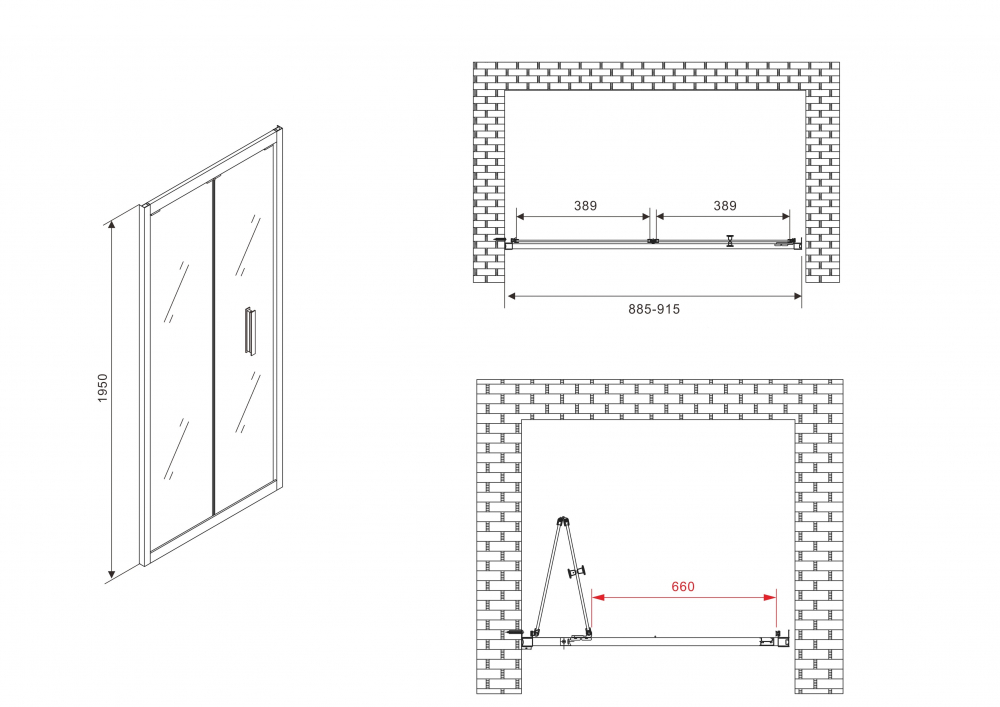 1950

389

389

885-915

660