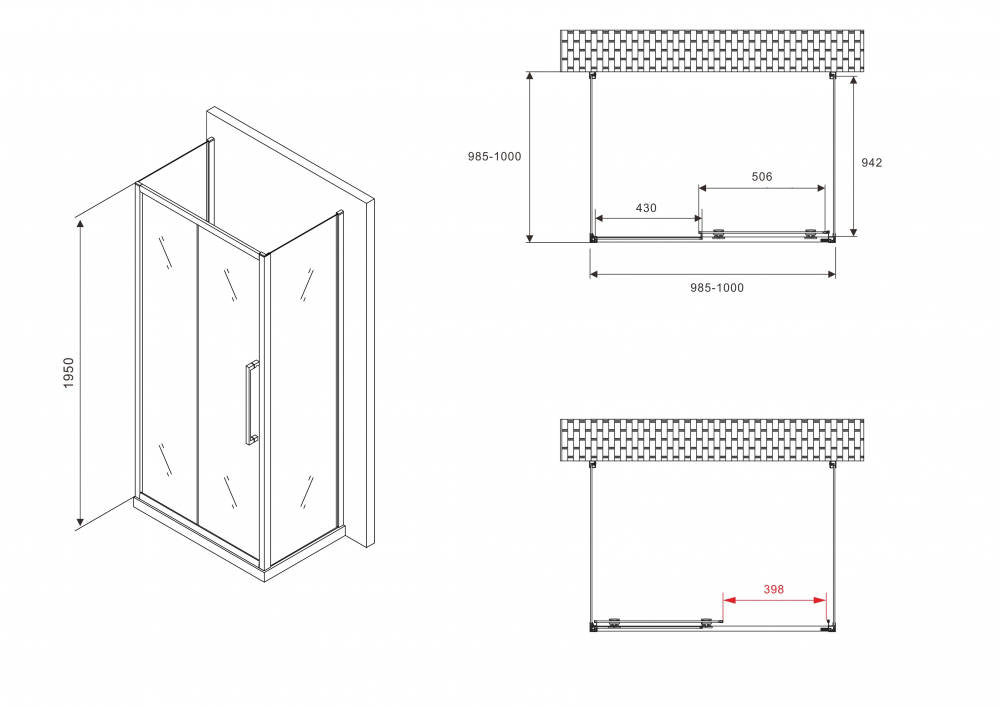 1950

985-1000

942

506

430

985-1000

398