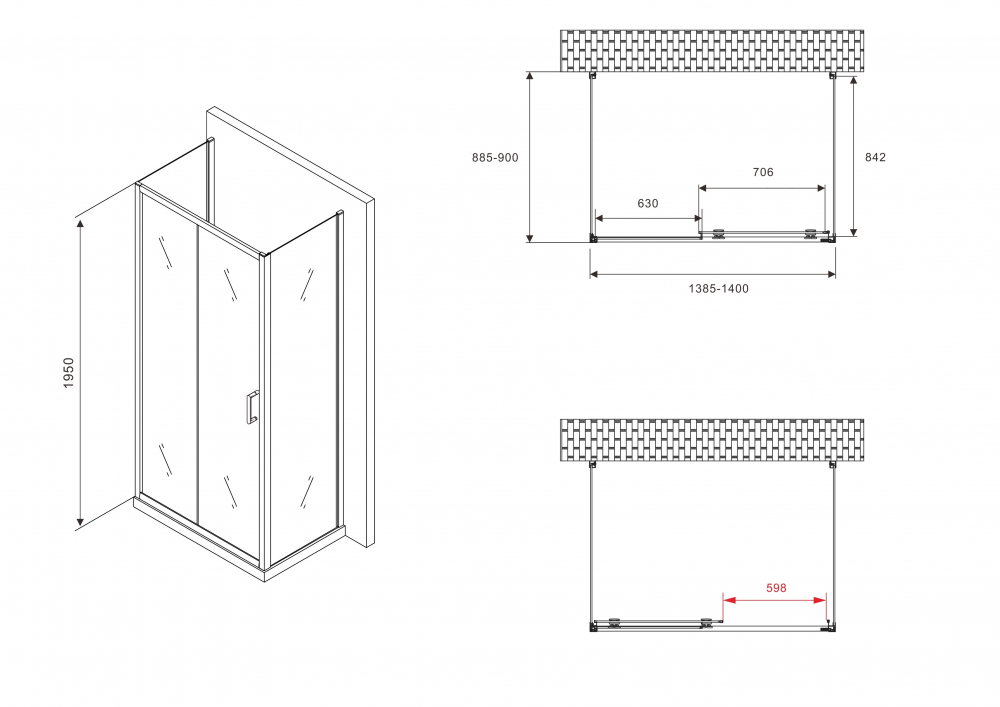 1950

885-900

630

706

842

1385-1400

598