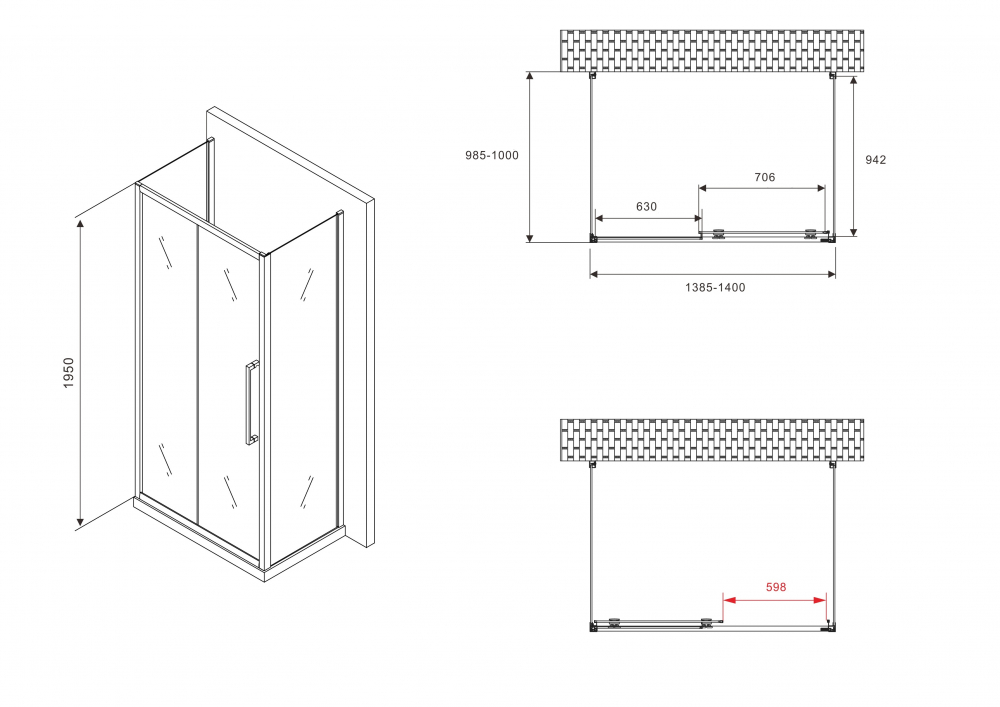 1950

985-1000

942

706

630

1385-1400

598