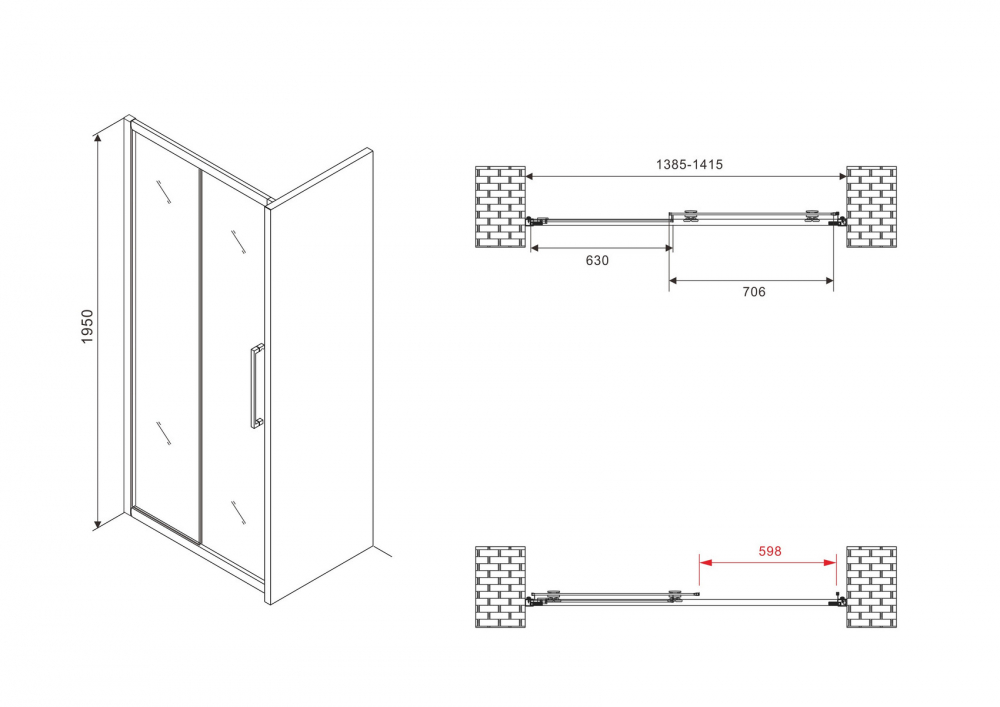 1950

1385-1415

630

706

598