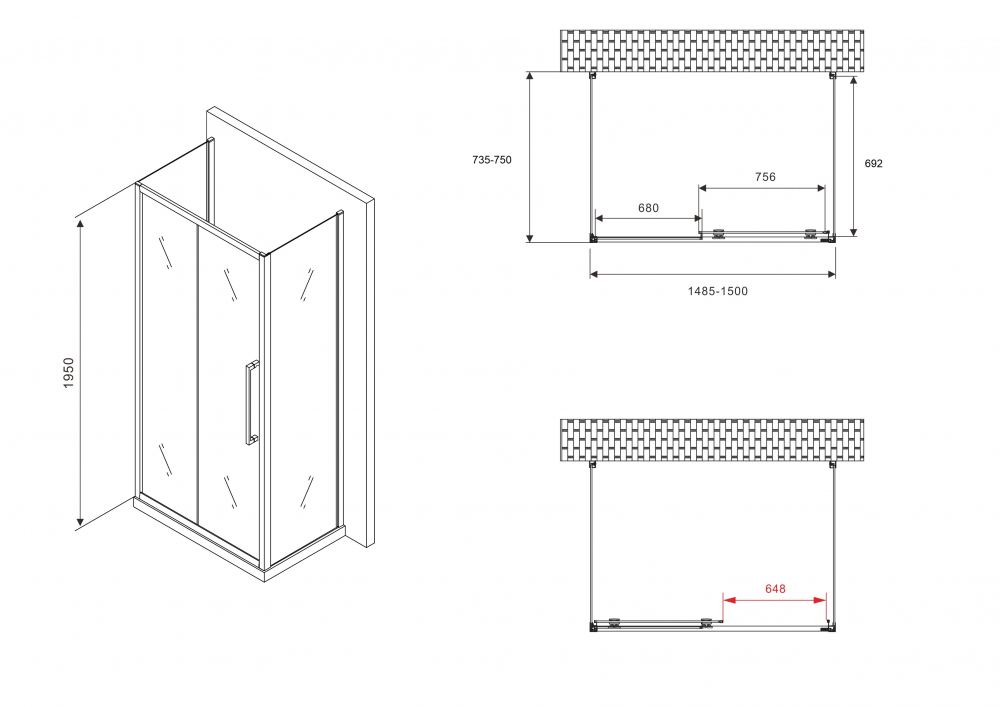 1950

735-750

756

692

680

1485-1500

648